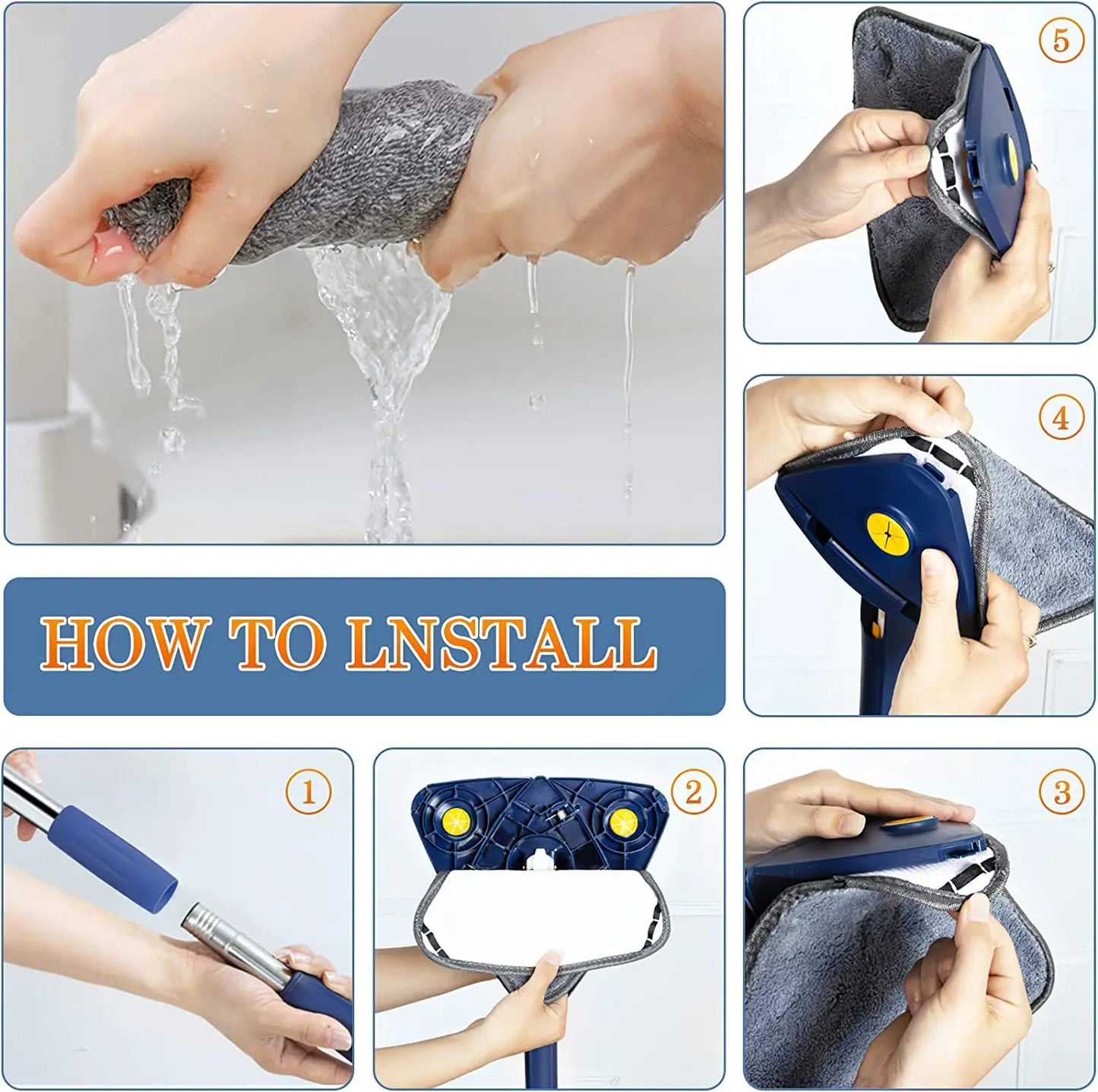 ⑤

④

HOW TO LNSTALL

①

②

③